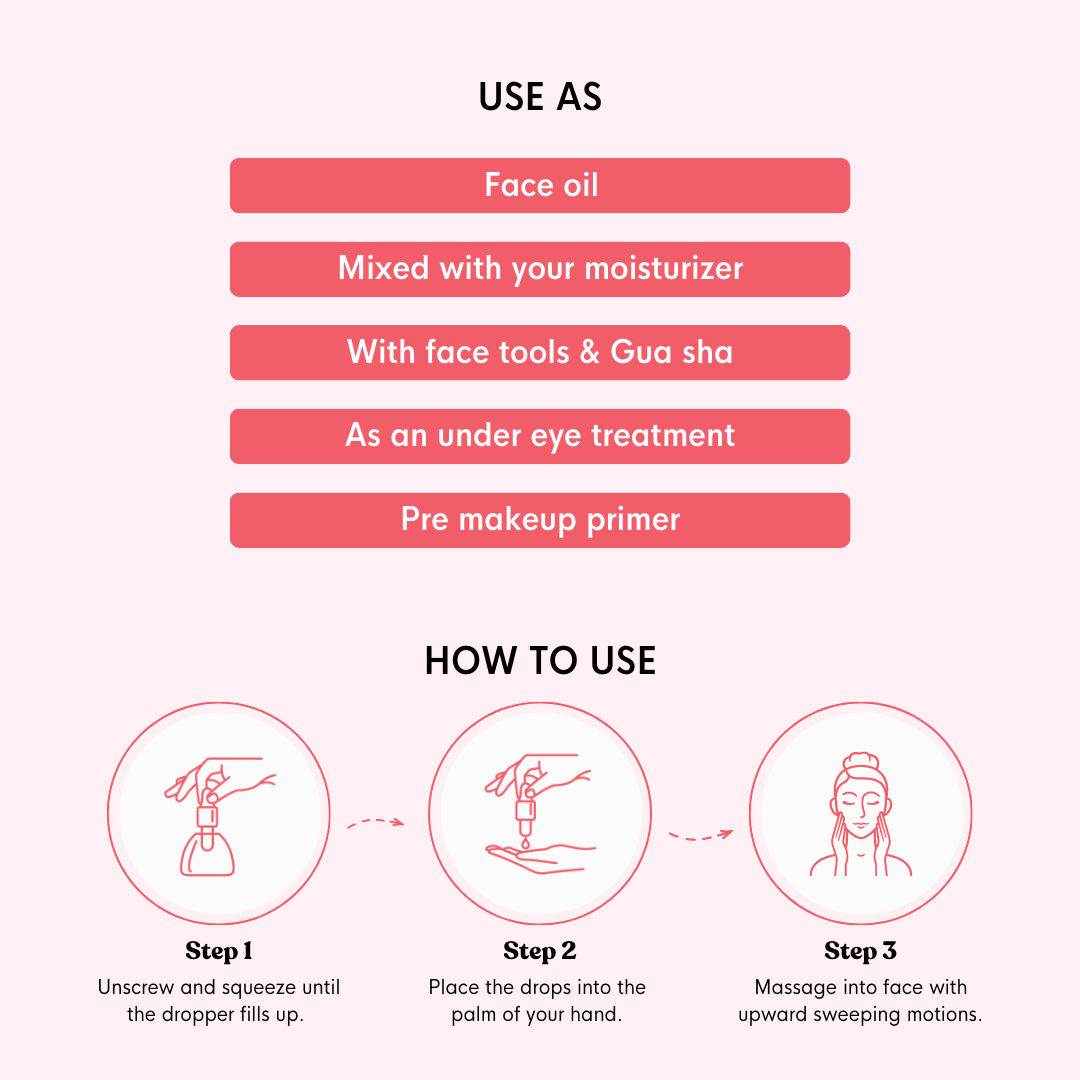 USE AS

Face oil

Mixed with your moisturizer

With face tools & Gua sha

As an under eye treatment

Pre makeup primer

HOW TO USE

Step 1
Unscrew and squeeze until the dropper fills up.

Step 2
Place the drops into the palm of your hand.

Step 3
Massage into face with upward sweeping motions.